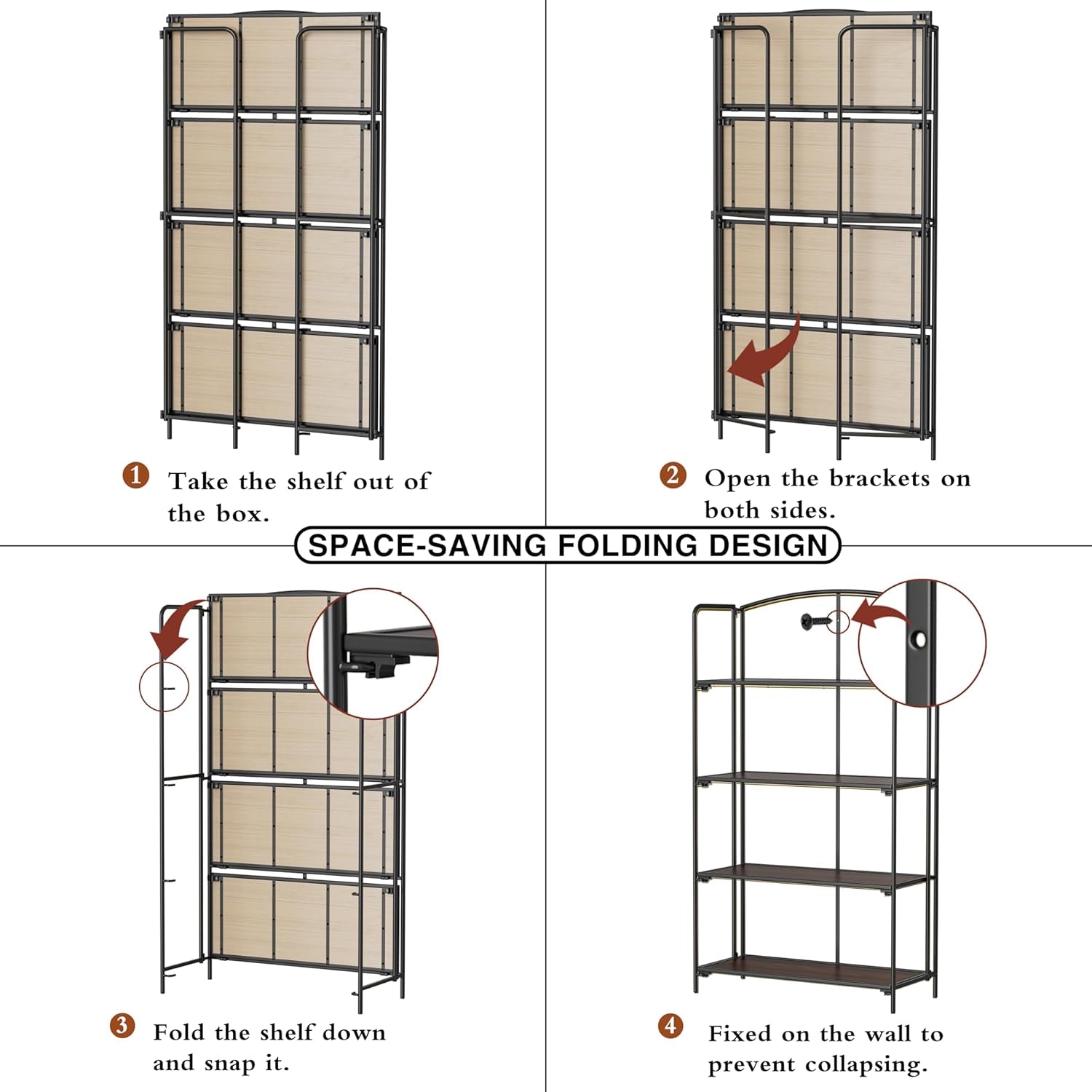 1 Take the shelf out of the box.

2 Open the brackets on both sides.

SPACE-SAVING FOLDING DESIGN

3 Fold the shelf down and snap it.

4 Fixed on the wall to prevent collapsing.