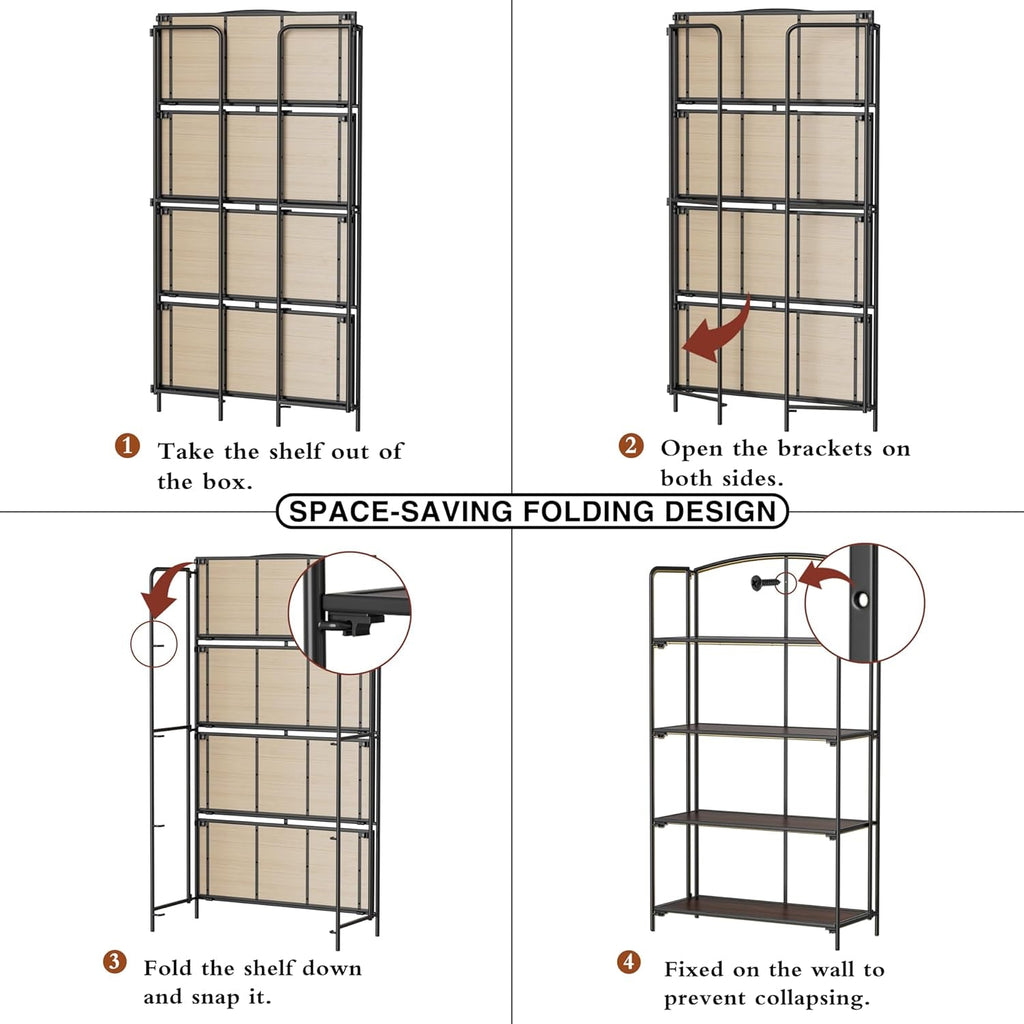 1 Take the shelf out of the box.

2 Open the brackets on both sides.

SPACE-SAVING FOLDING DESIGN

3 Fold the shelf down and snap it.

4 Fixed on the wall to prevent collapsing.